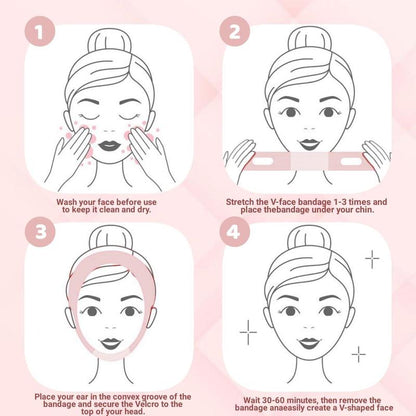 1

Wash your face before use to keep it clean and dry.

2

Stretch the V-face bandage 1-3 times and place thebandage under your chin.

3

Place your ear in the convex groove of the bandage and secure the Velcro to the top of your head.

4

Wait 30-60 minutes, then remove the bandage anaeasily create a V-shaped face